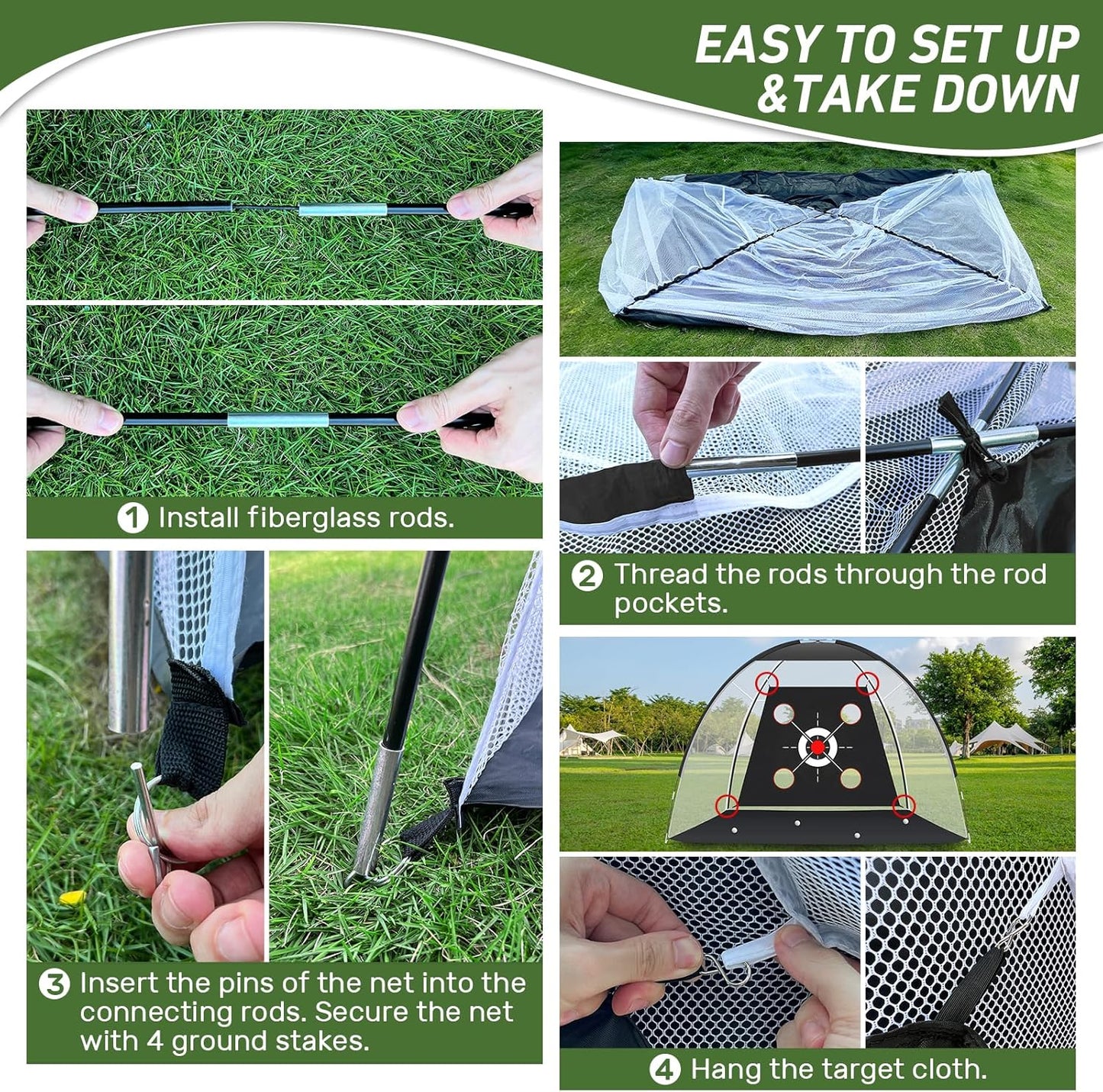 EASY TO SET UP &TAKE DOWN

1 Install fiberglass rods.

2 Thread the rods through the rod pockets.

3 Insert the pins of the net into the connecting rods. Secure the net with 4 ground stakes.

4 Hang the target cloth.